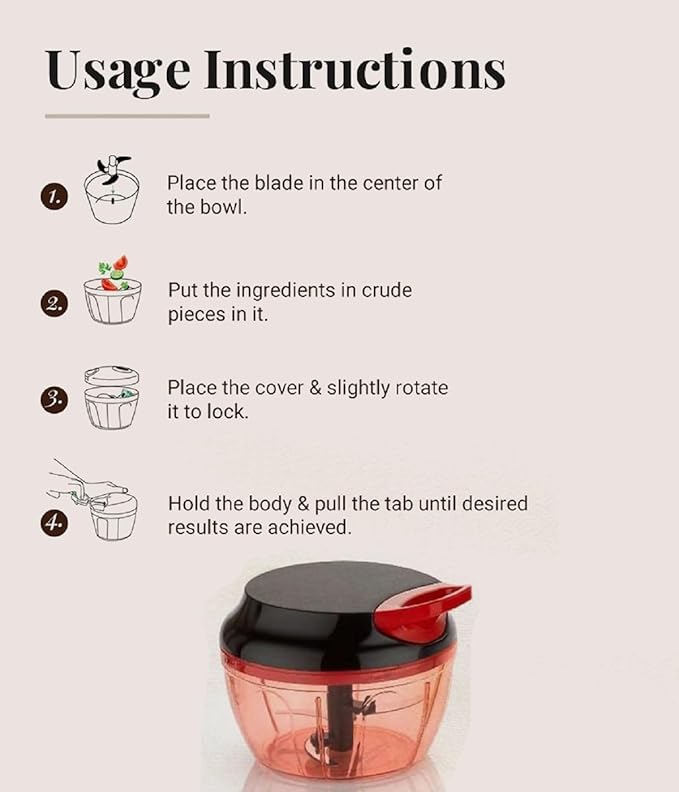 Usage Instructions

1. Place the blade in the center of the bowl.

2. Put the ingredients in crude pieces in it.

3. Place the cover & slightly rotate it to lock.

4. Hold the body & pull the tab until desired results are achieved.