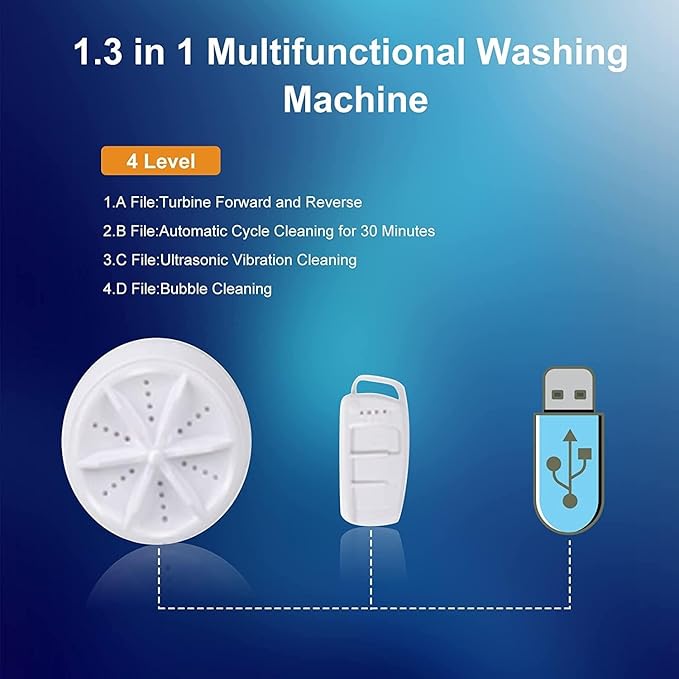 1.3 in 1 Multifunctional Washing Machine

4 Level

1.A File:Turbine Forward and Reverse

2.B File:Automatic Cycle Cleaning for 30 Minutes

3.C File:Ultrasonic Vibration Cleaning

4.D File:Bubble Cleaning