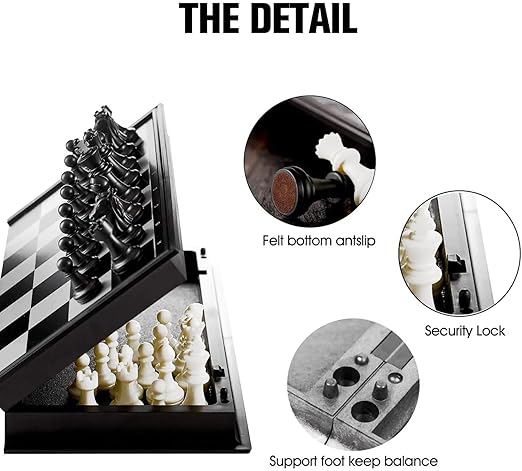 THE DETAIL

Felt bottom antslip

Security Lock

Support foot keep balance