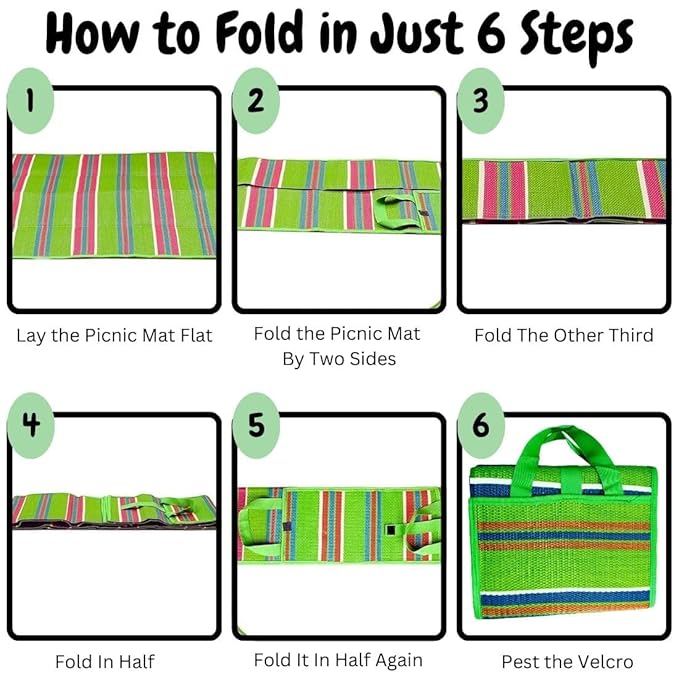 How to Fold in Just 6 Steps

1

Lay the Picnic Mat Flat

2

Fold the Picnic Mat By Two Sides

3

Fold The Other Third

4

Fold In Half

5

Fold It In Half Again

6

Pest the Velcro