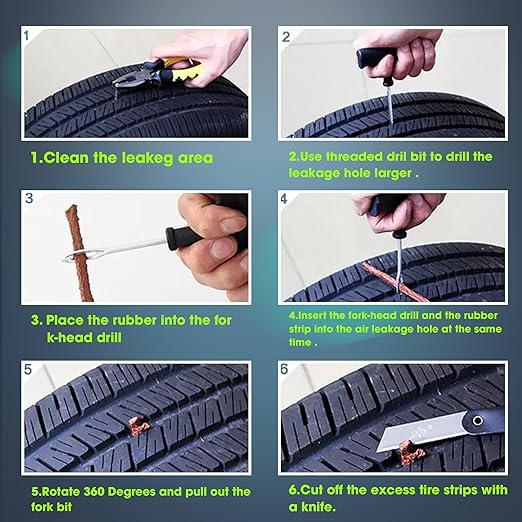 1

1.Clean the leakeg area

2

2.Use threaded dril bit to drill the leakage hole larger .

3

3. Place the rubber into the for k-head drill

4

4.Insert the fork-head drill and the rubber strip into the air leakage hole at the same time .

5

5.Rotate 360 Degrees and pull out the fork bit

6

6.Cut off the excess tire strips with a knife.