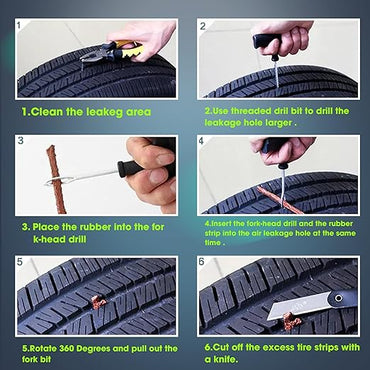 1

1.Clean the leakeg area

2

2.Use threaded dril bit to drill the leakage hole larger .

3

3. Place the rubber into the for k-head drill

4

4.Insert the fork-head drill and the rubber strip into the air leakage hole at the same time .

5

5.Rotate 360 Degrees and pull out the fork bit

6

6.Cut off the excess tire strips with a knife.