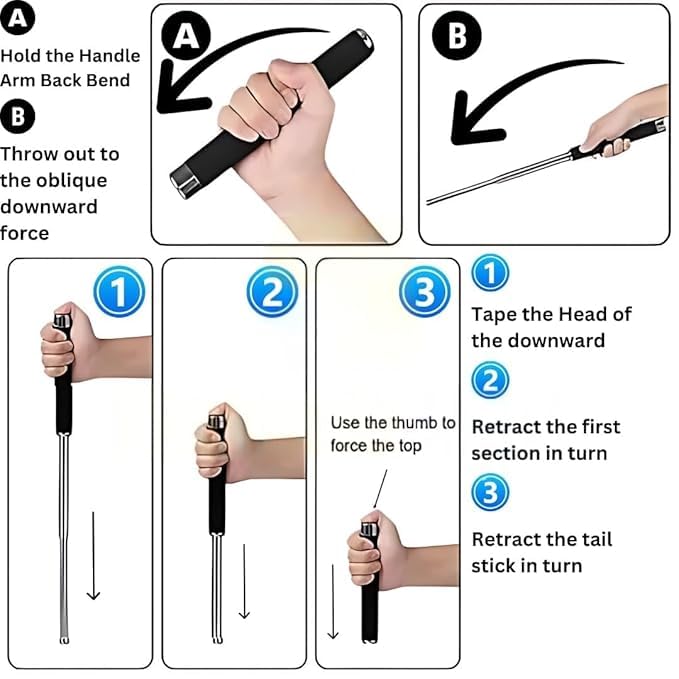 A
Hold the Handle Arm Back Bend
B
Throw out to the oblique downward force

A

B

1

2

3
Use the thumb to force the top

1
Tape the Head of the downward
2
Retract the first section in turn
3
Retract the tail stick in turn