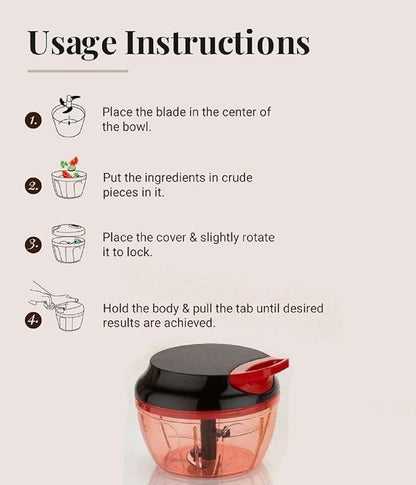 Usage Instructions

1. Place the blade in the center of the bowl.

2. Put the ingredients in crude pieces in it.

3. Place the cover & slightly rotate it to lock.

4. Hold the body & pull the tab until desired results are achieved.