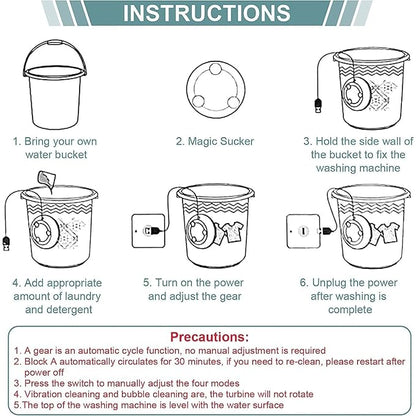 INSTRUCTIONS

1. Bring your own water bucket

2. Magic Sucker

3. Hold the side wall of the bucket to fix the washing machine

4. Add appropriate amount of laundry and detergent

5. Turn on the power and adjust the gear

6. Unplug the power after washing is complete

Precautions:
1. A gear is an automatic cycle function, no manual adjustment is required
2. Block A automatically circulates for 30 minutes, if you need to re-clean, please restart after power off
3. Press the switch to manually adjust the four modes
4. Vibration cleaning and bubble cleaning are, the turbine will not rotate
5.The top of the washing machine is level with the water surface