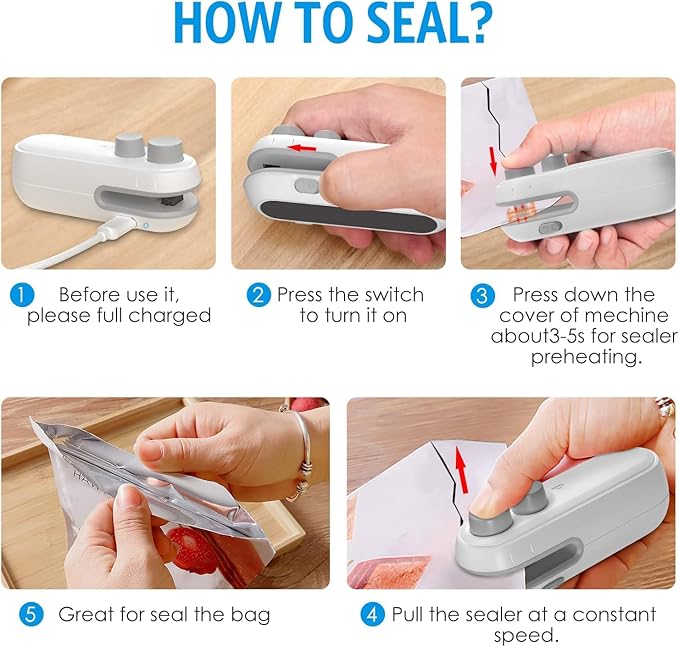 HOW TO SEAL?

1 Before use it, please full charged

2 Press the switch to turn it on

3 Press down the cover of mechine about3-5s for sealer preheating.

5 Great for seal the bag

4 Pull the sealer at a constant speed.