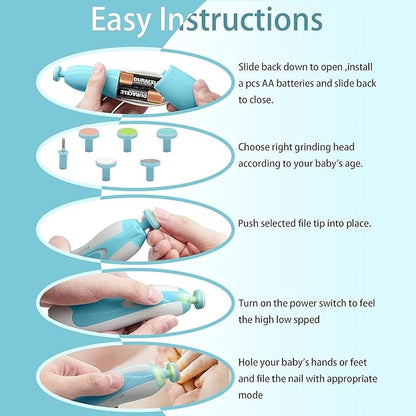 Easy Instructions

DURACELL
DURACELL

Slide back down to open ,install a pcs AA batteries and slide back to close.

Choose right grinding head according to your baby's age.

Push selected file tip into place.

Turn on the power switch to feel the high low spped

Hole your baby's hands or feet and file the nail with appropriate mode