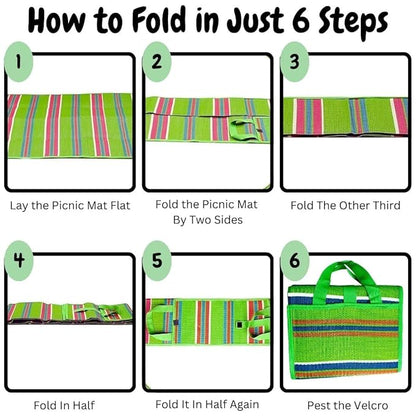 How to Fold in Just 6 Steps

1

Lay the Picnic Mat Flat

2

Fold the Picnic Mat By Two Sides

3

Fold The Other Third

4

Fold In Half

5

Fold It In Half Again

6

Pest the Velcro